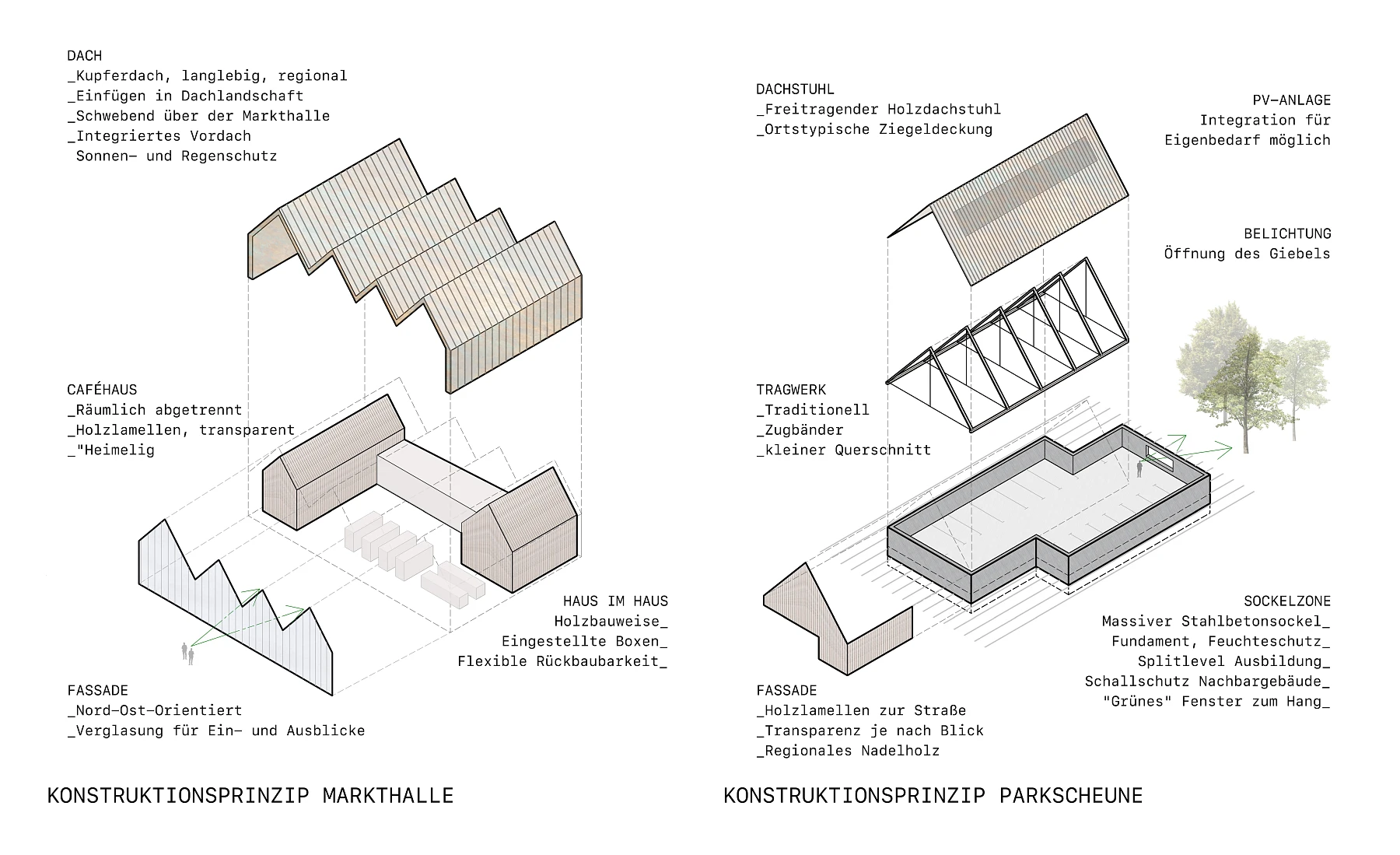 DACH
_Kupferdach, langlebig, regional
_Einfügen in Dachlandschaft
_Schwebend über der Markthalle
_Integriertes Vordach
Sonnen- und Regenschutz

CAFÉHAUS
_Räumlich abgetrennt
_Holzlamellen, transparent
_"Heimelig

HAUS IM HAUS
Holzbauweise_
Eingestellte Boxen_
Flexible Rückbaubarkeit_

FASSADE
_Nord-Ost-Orientiert
_Verglasung für Ein- und Ausblicke

KONSTRUKTIONSPRINZIP MARKTHALLE

DACHSTUHL
_Freitragender Holzdachstuhl
_Ortstypische Ziegeldeckung

PV-ANLAGE
Integration für
Eigenbedarf möglich

BELICHTUNG
Öffnung des Giebels

TRAGWERK
_Traditionell
_Zugbänder
_kleiner Querschnitt

SOCKELZONE
Massiver Stahlbetonsockel_
Fundament, Feuchteschutz_
Splitlevel Ausbildung_
Schallschutz Nachbargebäude_
"Grünes" Fenster zum Hang_

FASSADE
_Holzlamellen zur Straße
_Transparenz je nach Blick
_Regionales Nadelholz

KONSTRUKTIONSPRINZIP PARKSCHEUNE